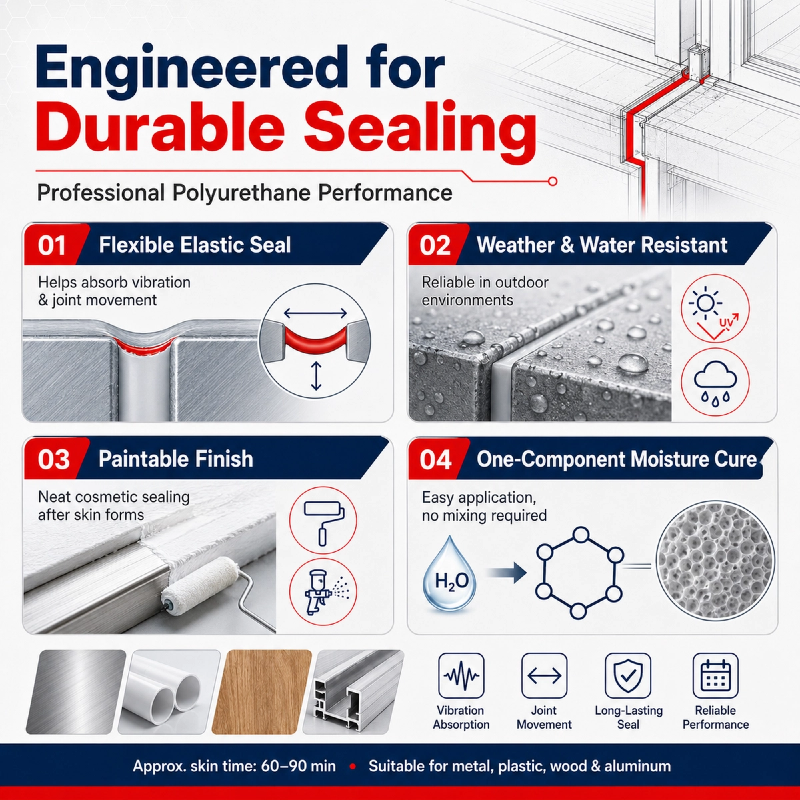 Engineered for Durable Sealing

Professional Polyurethane Performance

01 Flexible Elastic Seal

Helps absorb vibration & joint movement

02 Weather & Water Resistant

Reliable in outdoor environments

UV

03 Paintable Finish

Neat cosmetic sealing after skin forms

04 One-Component Moisture Cure

Easy application, no mixing required

$H_2O$

Vibration Absorption

Joint Movement

Long-Lasting Seal

Reliable Performance

Approx. skin time: 60–90 min • Suitable for metal, plastic, wood & aluminum